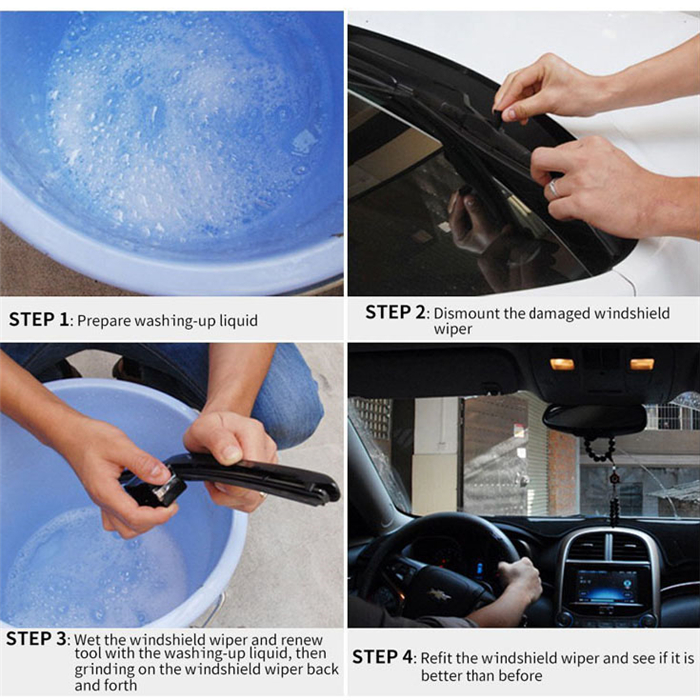 STEP 1: Prepare washing-up liquid

STEP 2: Dismount the damaged windshield wiper

STEP 3: Wet the windshield wiper and renew tool with the washing-up liquid, then grinding on the windshield wiper back and forth

STEP 4: Refit the windshield wiper and see if it is better than before